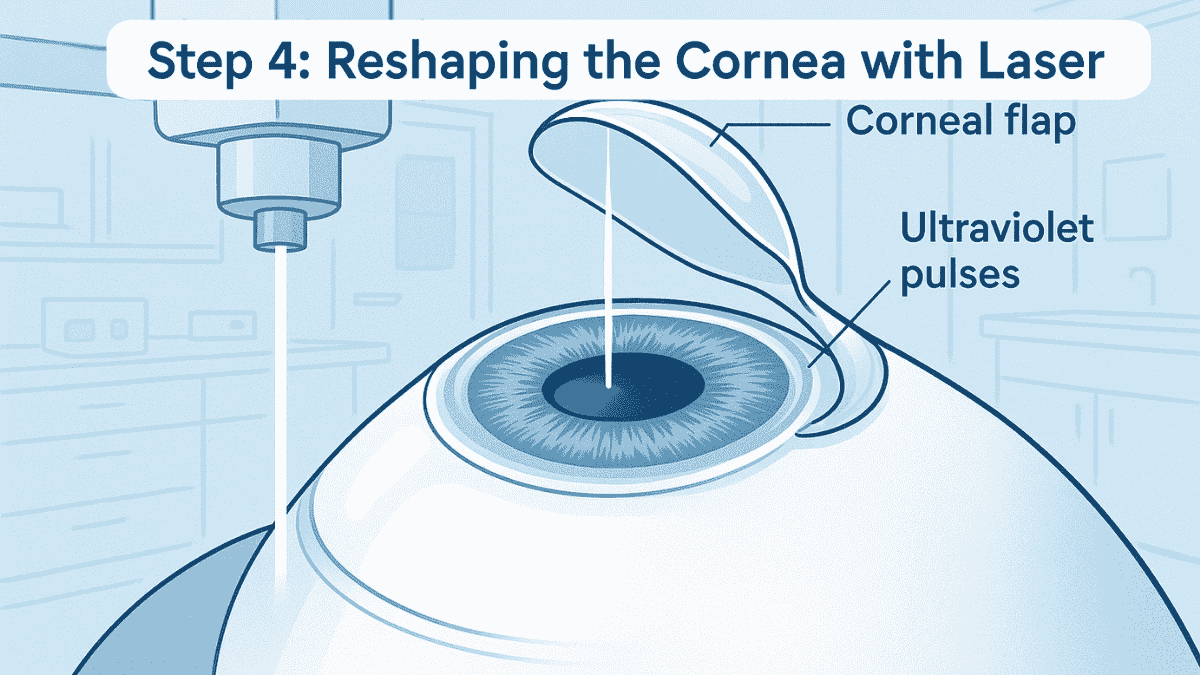 Step 4: Reshaping the Cornea with Laser

Corneal flap

Ultraviolet pulses