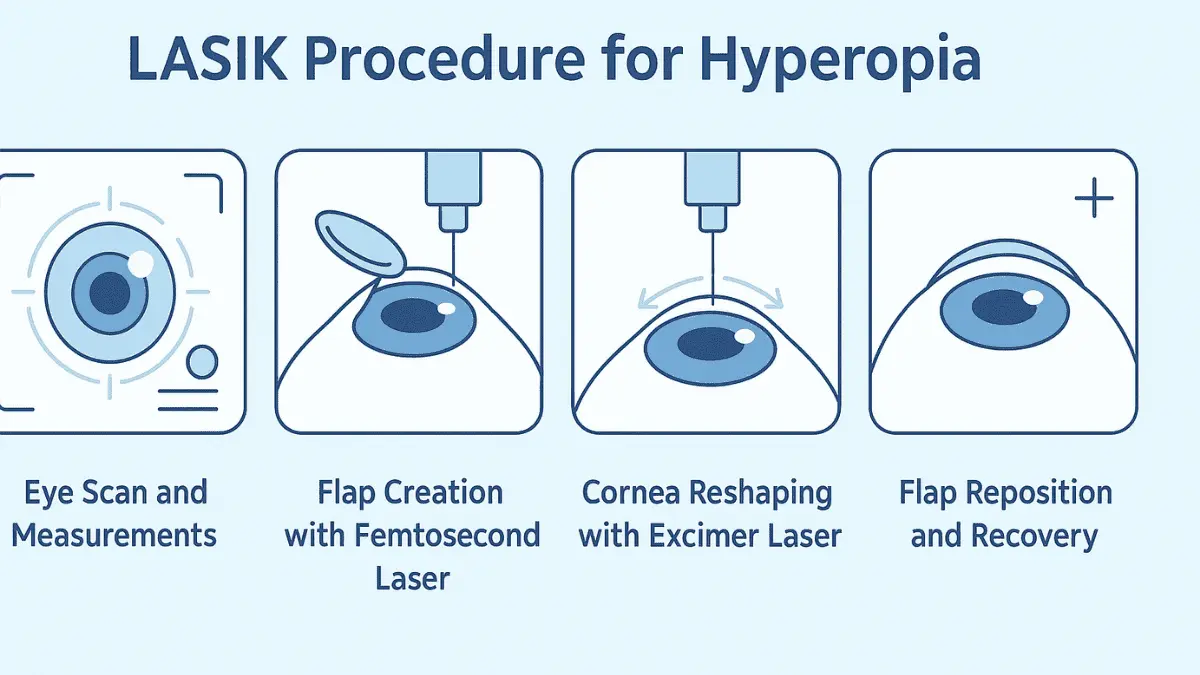 LASIK Procedure for Hyperopia

Eye Scan and Measurements

Flap Creation with Femtosecond Laser

Cornea Reshaping with Excimer Laser

Flap Reposition and Recovery